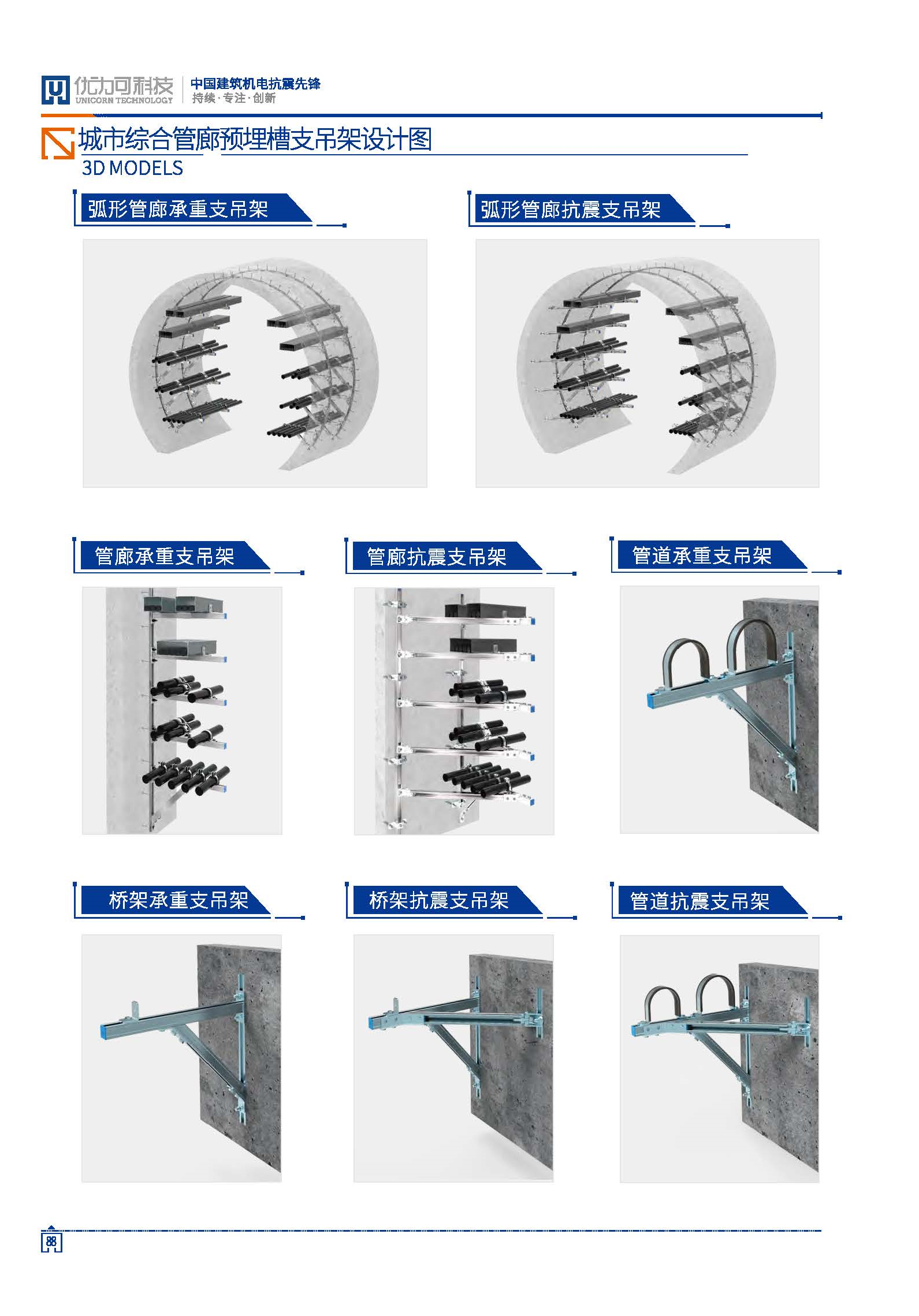 优力可科技
UNICORN TECHNOLOGY
中国建筑机电抗震先锋
持续·专注·创新

城市综合管廊预埋槽支吊架设计图
3D MODELS

弧形管廊承重支吊架

弧形管廊抗震支吊架

管廊承重支吊架

管廊抗震支吊架

管道承重支吊架

桥架承重支吊架

桥架抗震支吊架

管道抗震支吊架

88