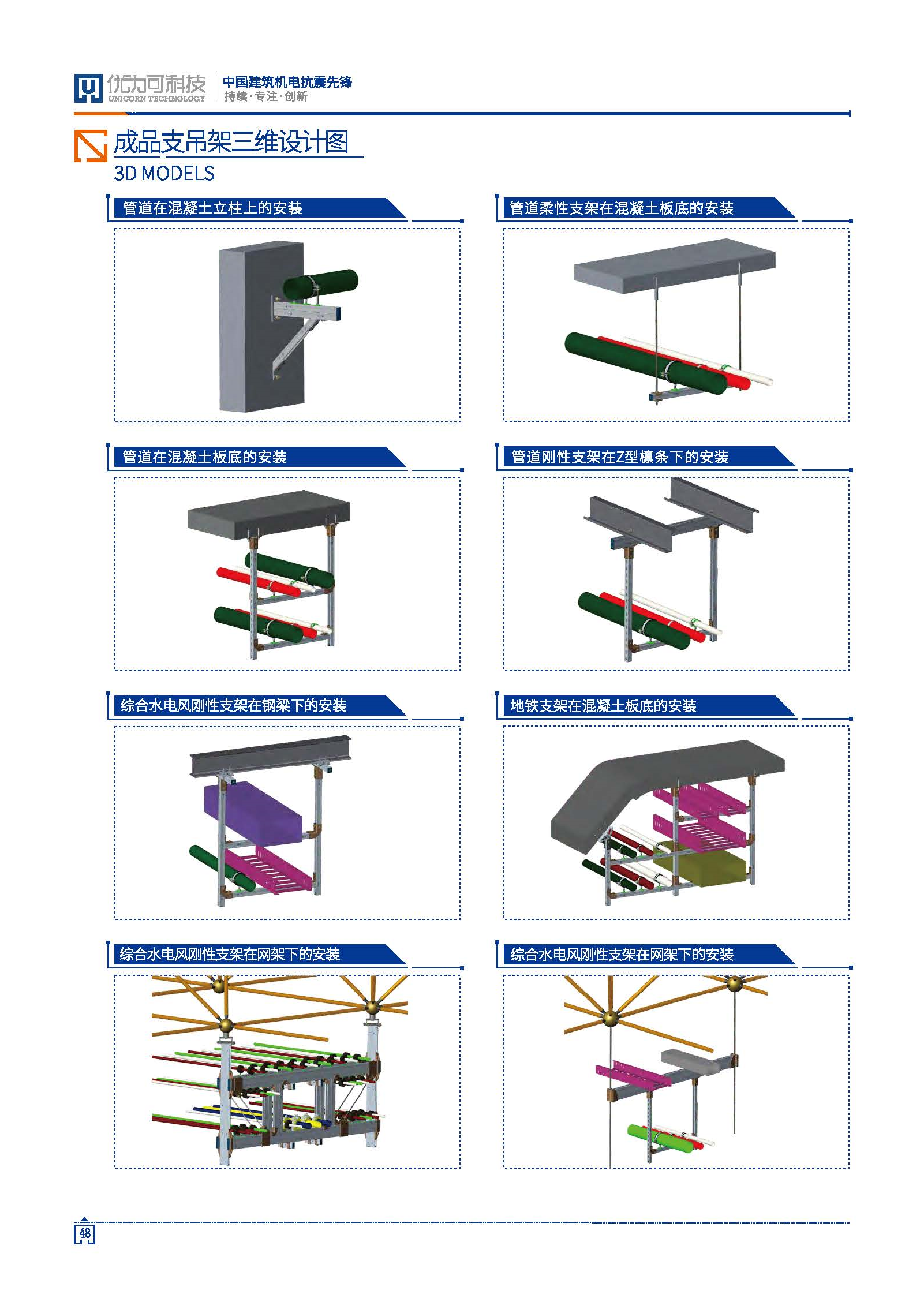 优力可科技
UNICORN TECHNOLOGY
中国建筑机电抗震先锋
持续·专注·创新

成品支吊架三维设计图
3D MODELS

管道在混凝土立柱上的安装

管道柔性支架在混凝土板底的安装

管道在混凝土板底的安装

管道刚性支架在Z型檩条下的安装

综合水电风刚性支架在钢梁下的安装

地铁支架在混凝土板底的安装

综合水电风刚性支架在网架下的安装

综合水电风刚性支架在网架下的安装

48